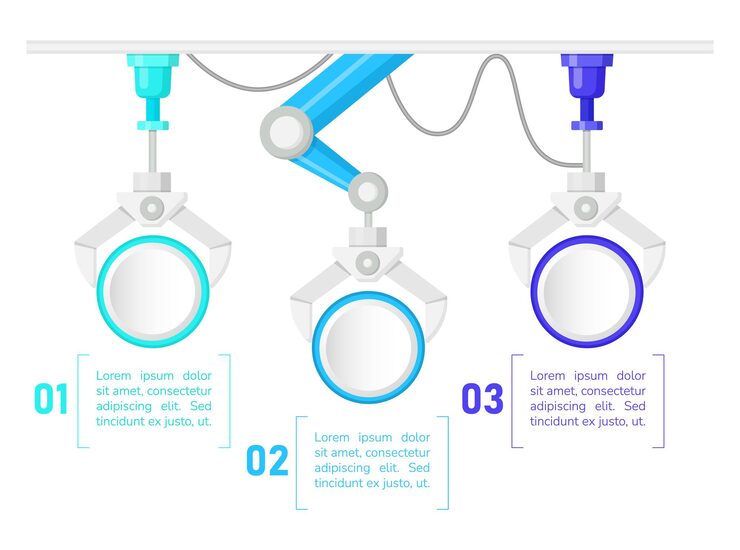 01

Lorem ipsum dolor sit amet, consectetur adipiscing elit. Sed tincidunt ex justo, ut.

02

Lorem ipsum dolor sit amet, consectetur adipiscing elit. Sed tincidunt ex justo, ut.

03

Lorem ipsum dolor sit amet, consectetur adipiscing elit. Sed tincidunt ex justo, ut.