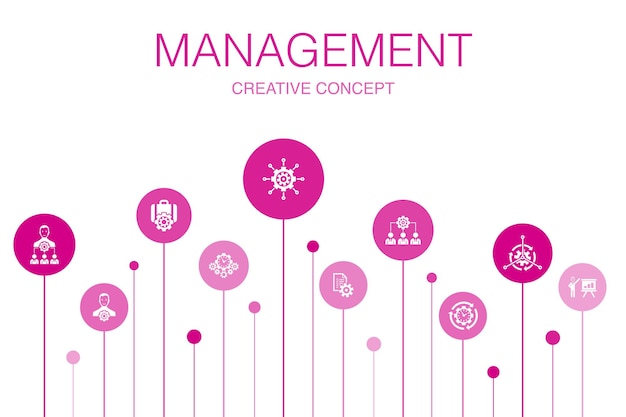 MANAGEMENT
CREATIVE CONCEPT