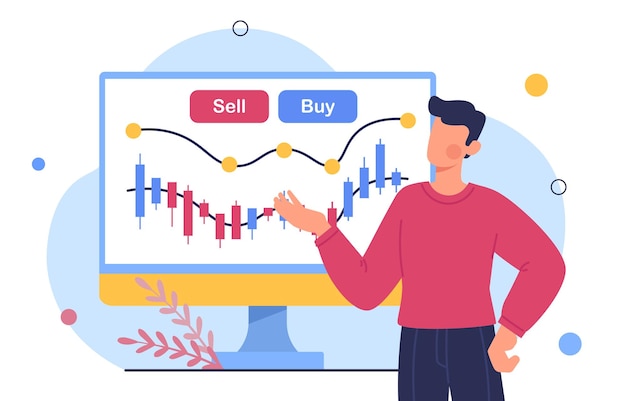 Sell Buy