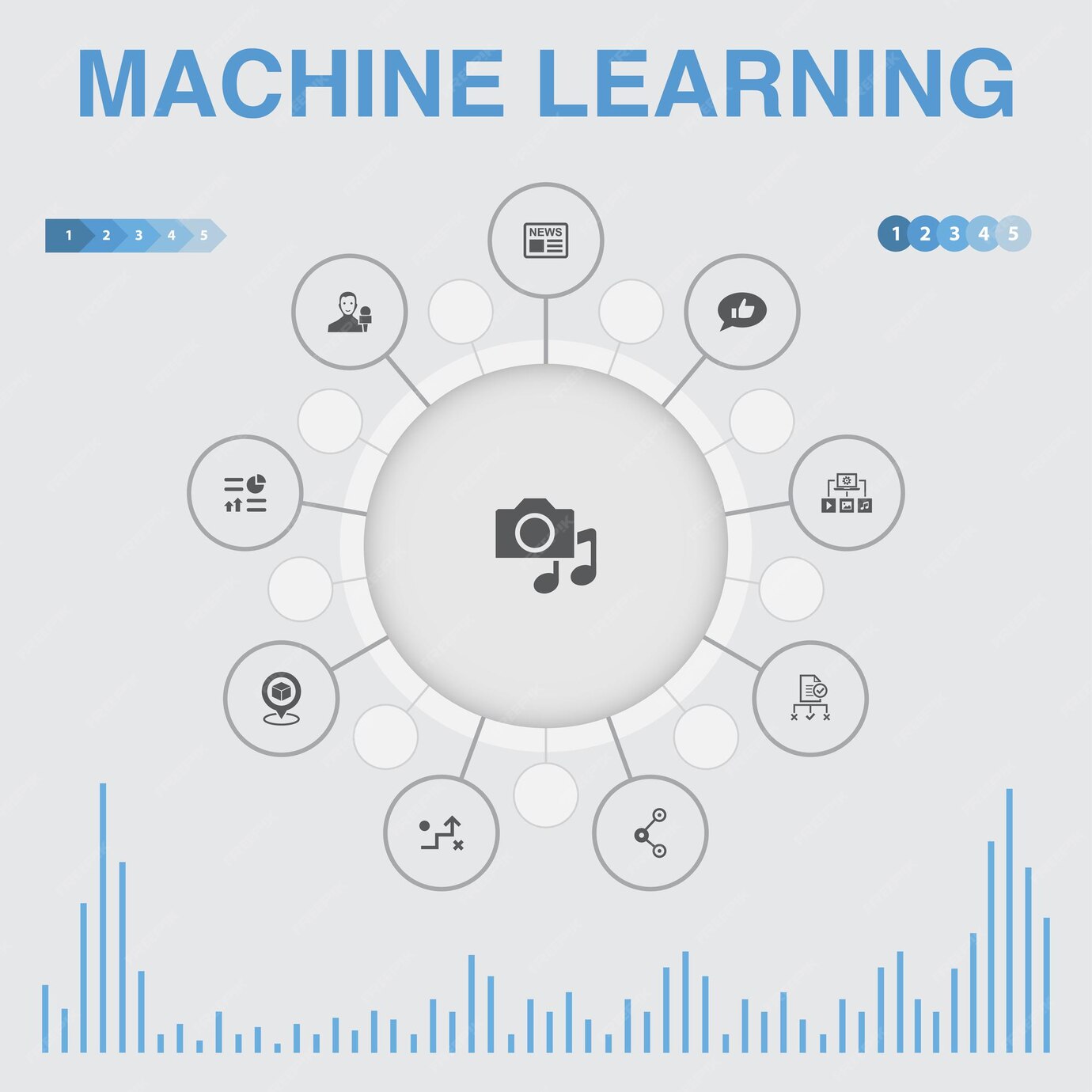 MACHINE LEARNING

1 2 3 4 5

1 2 3 4 5

NEWS