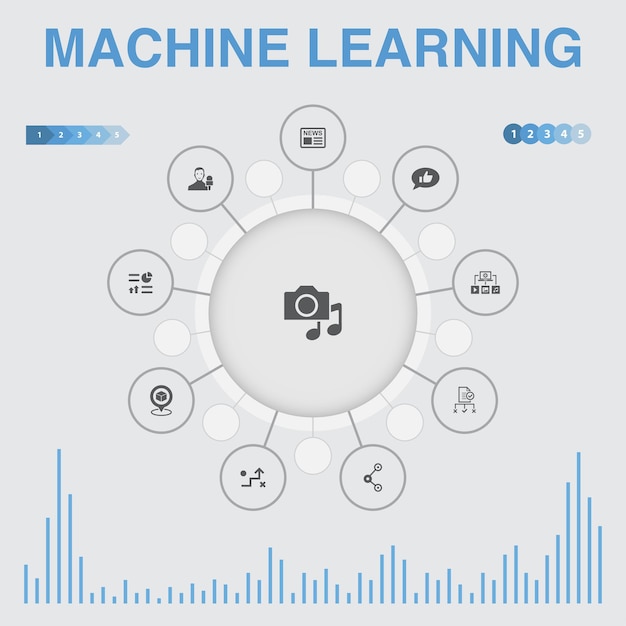 MACHINE LEARNING

1 2 3 4 5

1 2 3 4 5

NEWS