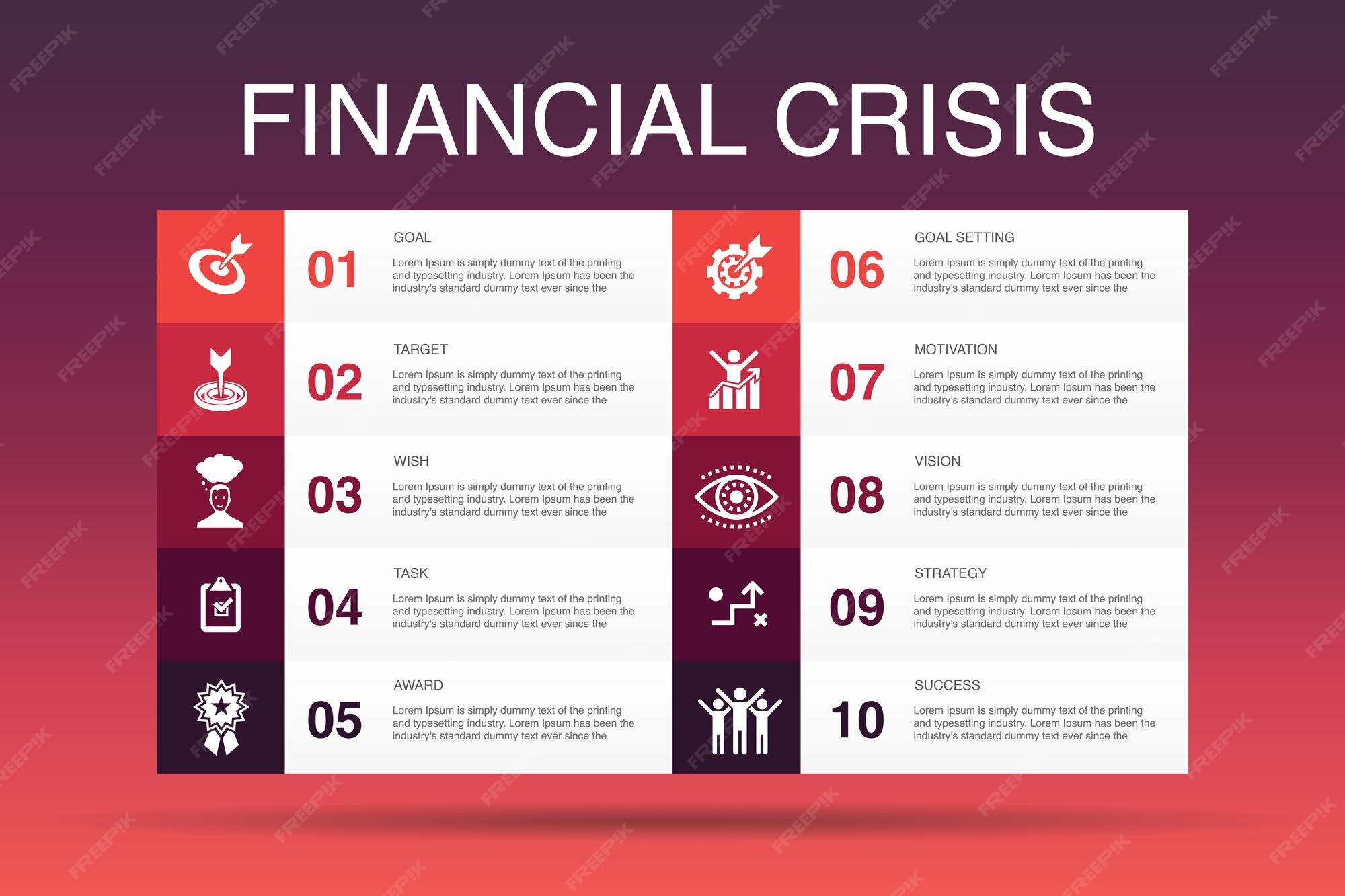 FINANCIAL CRISIS

01
GOAL
Lorem Ipsum is simply dummy text of the printing and typesetting industry. Lorem Ipsum has been the industry's standard dummy text ever since the

02
TARGET
Lorem Ipsum is simply dummy text of the printing and typesetting industry. Lorem Ipsum has been the industry's standard dummy text ever since the

03
WISH
Lorem Ipsum is simply dummy text of the printing and typesetting industry. Lorem Ipsum has been the industry's standard dummy text ever since the

04
TASK
Lorem Ipsum is simply dummy text of the printing and typesetting industry. Lorem Ipsum has been the industry's standard dummy text ever since the

05
AWARD
Lorem Ipsum is simply dummy text of the printing and typesetting industry. Lorem Ipsum has been the industry's standard dummy text ever since the

06
GOAL SETTING
Lorem Ipsum is simply dummy text of the printing and typesetting industry. Lorem Ipsum has been the industry's standard dummy text ever since the

07
MOTIVATION
Lorem Ipsum is simply dummy text of the printing and typesetting industry. Lorem Ipsum has been the industry's standard dummy text ever since the

08
VISION
Lorem Ipsum is simply dummy text of the printing and typesetting industry. Lorem Ipsum has been the industry's standard dummy text ever since the

09
STRATEGY
Lorem Ipsum is simply dummy text of the printing and typesetting industry. Lorem Ipsum has been the industry's standard dummy text ever since the

10
SUCCESS
Lorem Ipsum is simply dummy text of the printing and typesetting industry. Lorem Ipsum has been the industry's standard dummy text ever since the

FREEPIK