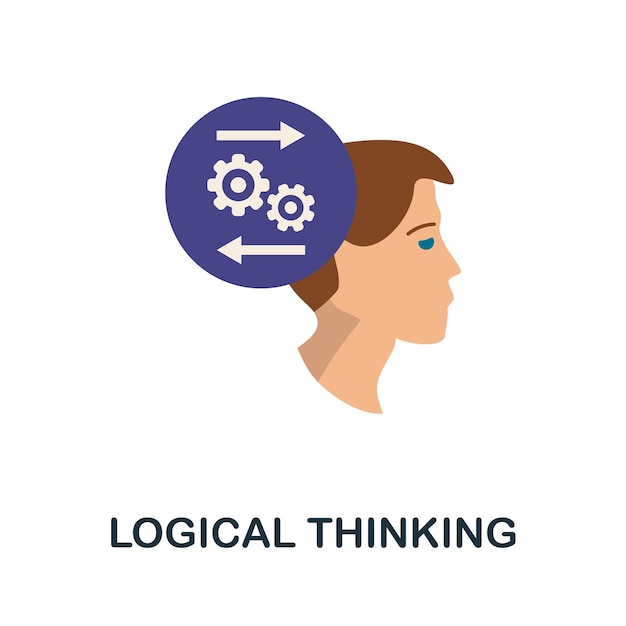 LOGICAL THINKING