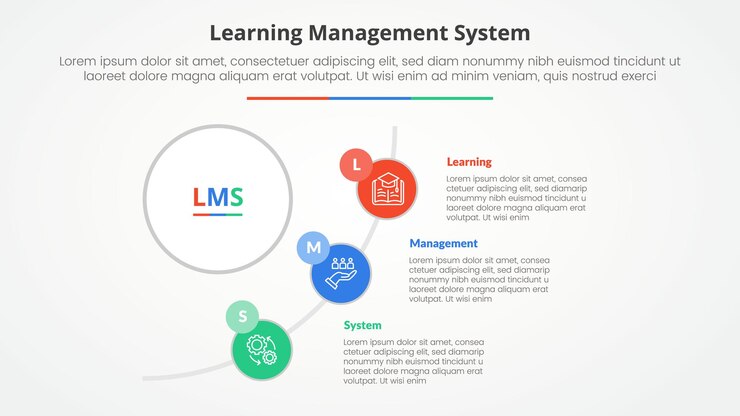 Learning Management System

Lorem ipsum dolor sit amet, consectetuer adipiscing elit, sed diam nonummy nibh euismod tincidunt ut laoreet dolore magna aliquam erat volutpat. Ut wisi enim ad minim veniam, quis nostrud exerci

LMS

L

Learning

Lorem ipsum dolor sit amet, consea ctetuer adipiscing elit, sed diamarip nonummy nibh euismod tincidunt u laoreet dolore magna aliquam erat volutpat. Ut wisi enim

M

Management

Lorem ipsum dolor sit amet, consea ctetuer adipiscing elit, sed diamarip nonummy nibh euismod tincidunt u laoreet dolore magna aliquam erat volutpat. Ut wisi enim

S

System

Lorem ipsum dolor sit amet, consea ctetuer adipiscing elit, sed diamarip nonummy nibh euismod tincidunt u laoreet dolore magna aliquam erat volutpat. Ut wisi enim