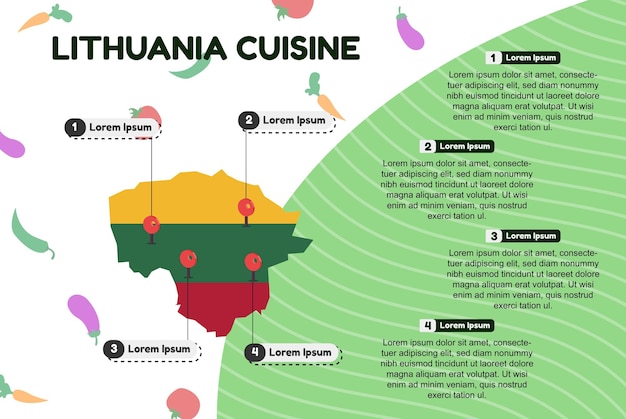 LITHUANIA CUISINE

1 Lorem Ipsum

2 Lorem Ipsum

3 Lorem Ipsum

4 Lorem Ipsum

1 Lorem Ipsum
Lorem ipsum dolor sit amet, consectetuer adipiscing elit, sed diam nonummy nibh euismod tincidunt ut laoreet dolore magna aliquam erat volutpat. Ut wisi enim ad minim veniam, quis nostrud exerci tation ul.

2 Lorem Ipsum
Lorem ipsum dolor sit amet, consectetuer adipiscing elit, sed diam nonummy nibh euismod tincidunt ut laoreet dolore magna aliquam erat volutpat. Ut wisi enim ad minim veniam, quis nostrud exerci tation ul.

3 Lorem Ipsum
Lorem ipsum dolor sit amet, consectetuer adipiscing elit, sed diam nonummy nibh euismod tincidunt ut laoreet dolore magna aliquam erat volutpat. Ut wisi enim ad minim veniam, quis nostrud exerci tation ul.

4 Lorem Ipsum
Lorem ipsum dolor sit amet, consectetuer adipiscing elit, sed diam nonummy nibh euismod tincidunt ut laoreet dolore magna aliquam erat volutpat. Ut wisi enim ad minim veniam, quis nostrud exerci tation ul.