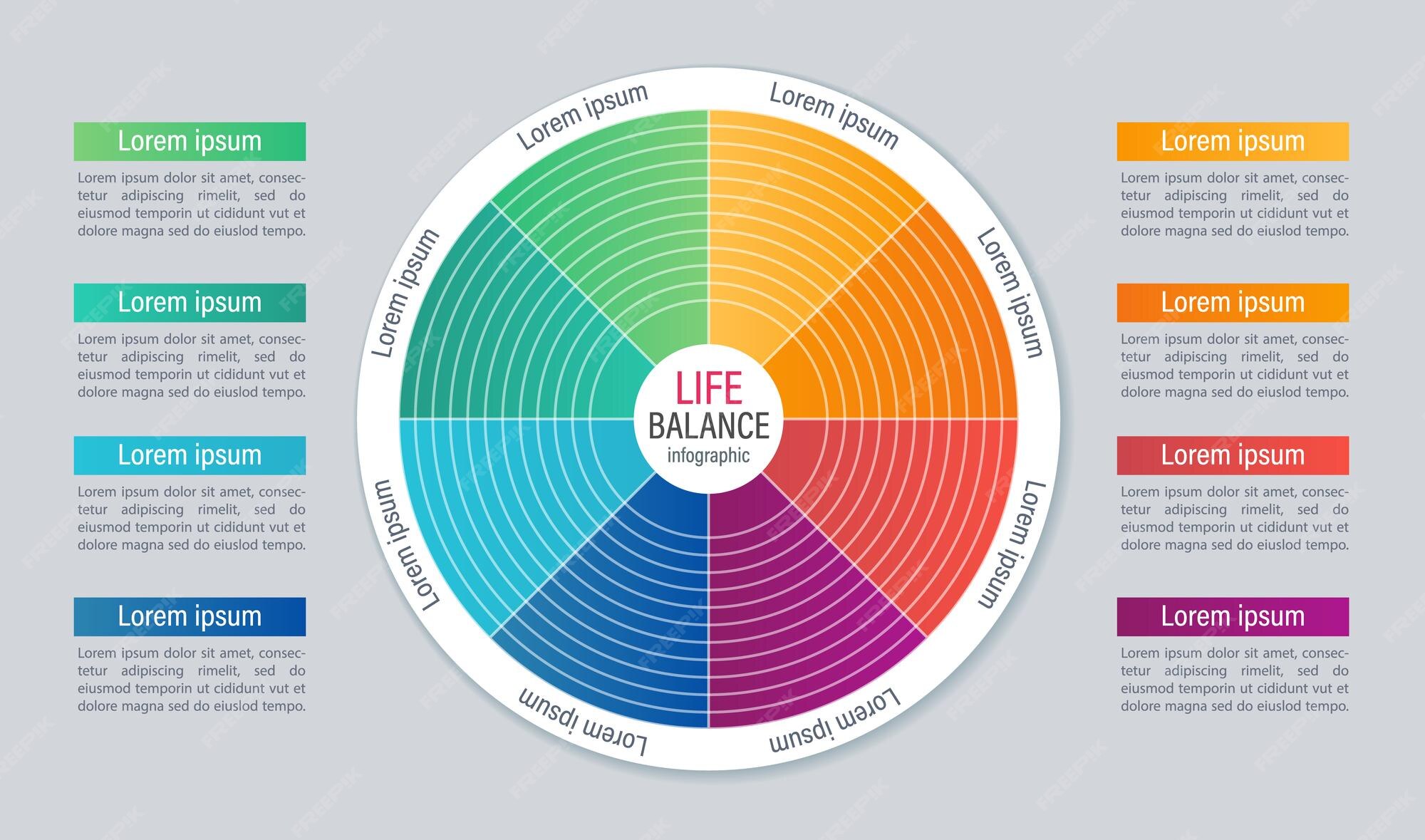 Lorem ipsum

Lorem ipsum dolor sit amet, consectetur adipiscing rimelit, sed do eiusmod temporin ut cididunt vut et dolore magna sed do eiuslod tempo.

Lorem ipsum

Lorem ipsum dolor sit amet, consectetur adipiscing rimelit, sed do eiusmod temporin ut cididunt vut et dolore magna sed do eiuslod tempo.

Lorem ipsum

Lorem ipsum dolor sit amet, consectetur adipiscing rimelit, sed do eiusmod temporin ut cididunt vut et dolore magna sed do eiuslod tempo.

Lorem ipsum

Lorem ipsum dolor sit amet, consectetur adipiscing rimelit, sed do eiusmod temporin ut cididunt vut et dolore magna sed do eiuslod tempo.

Lorem ipsum

Lorem ipsum

Lorem ipsum

Lorem ipsum

Lorem ipsum

Lorem ipsum

Lorem ipsum

Lorem ipsum

LIFE
BALANCE
infographic

Lorem ipsum

Lorem ipsum dolor sit amet, consectetur adipiscing rimelit, sed do eiusmod temporin ut cididunt vut et dolore magna sed do eiuslod tempo.

Lorem ipsum

Lorem ipsum dolor sit amet, consectetur adipiscing rimelit, sed do eiusmod temporin ut cididunt vut et dolore magna sed do eiuslod tempo.

Lorem ipsum

Lorem ipsum dolor sit amet, consectetur adipiscing rimelit, sed do eiusmod temporin ut cididunt vut et dolore magna sed do eiuslod tempo.

Lorem ipsum

Lorem ipsum dolor sit amet, consectetur adipiscing rimelit, sed do eiusmod temporin ut cididunt vut et dolore magna sed do eiuslod tempo.