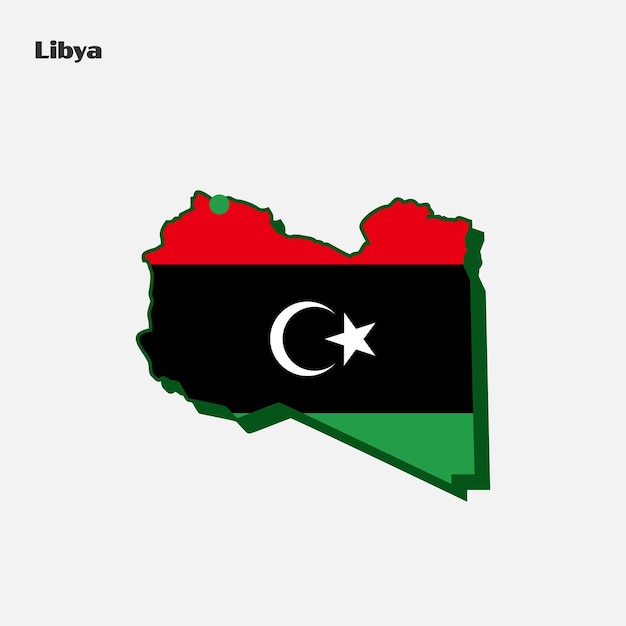 Libya