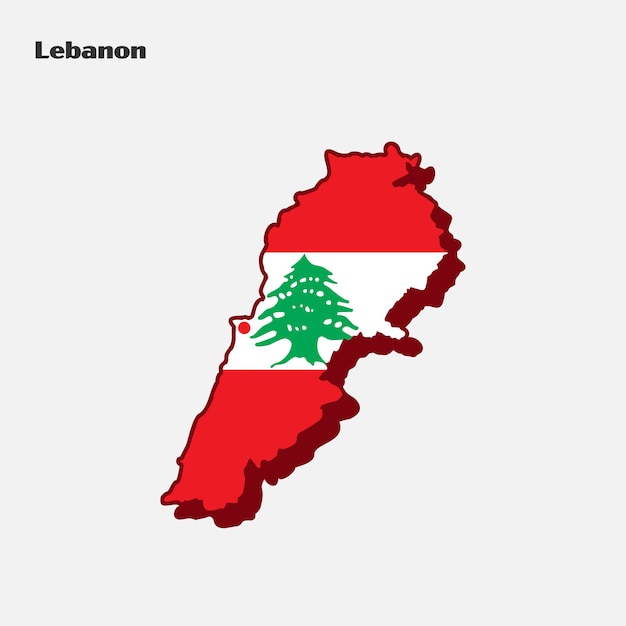 Lebanon