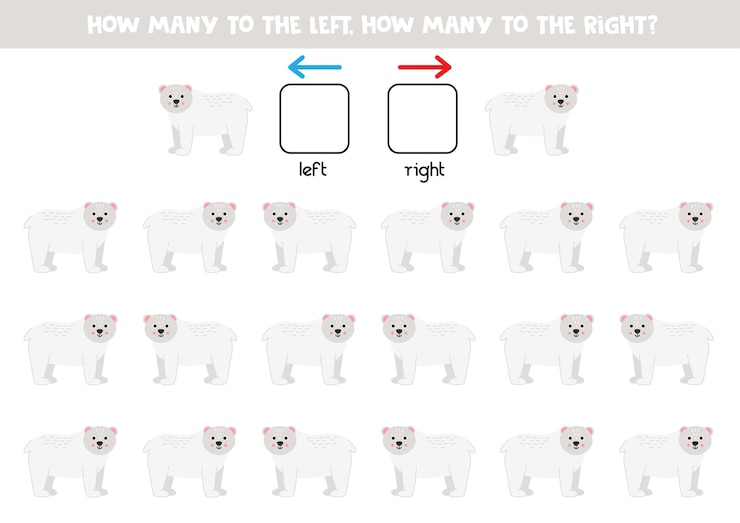 HOW MANY TO THE LEFT, HOW MANY TO THE RIGHT?

left

right