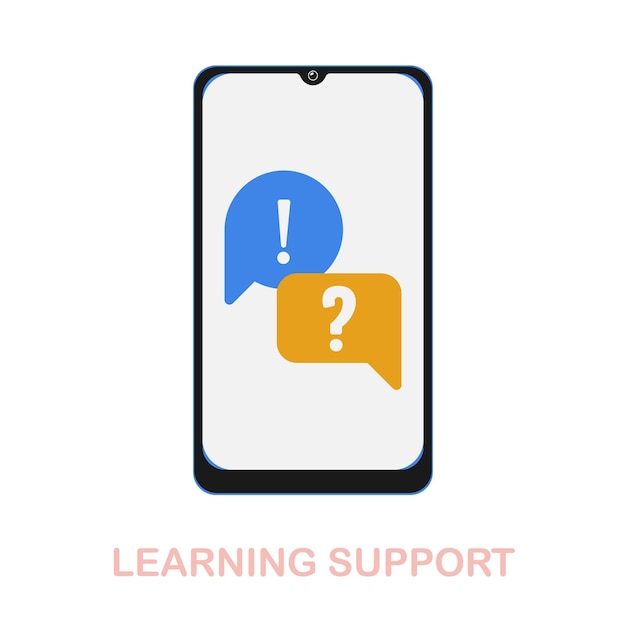 !
?
LEARNING SUPPORT