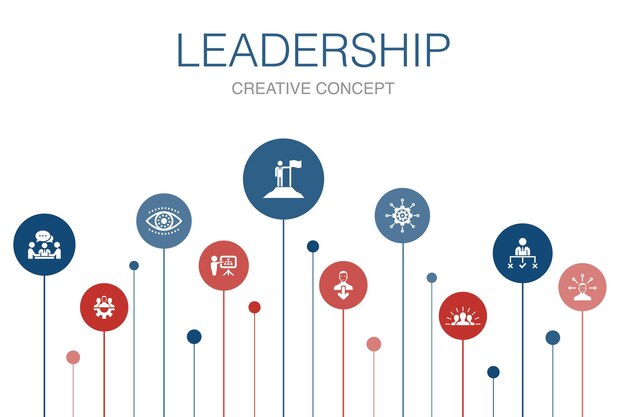 LEADERSHIP
CREATIVE CONCEPT