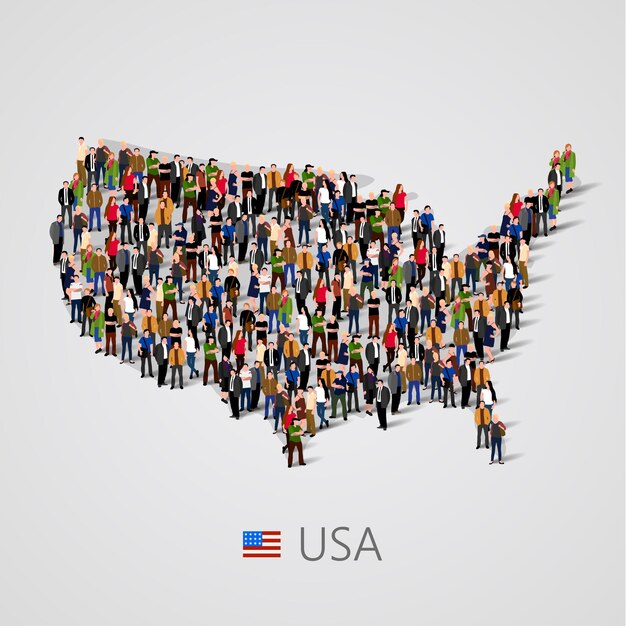 USA