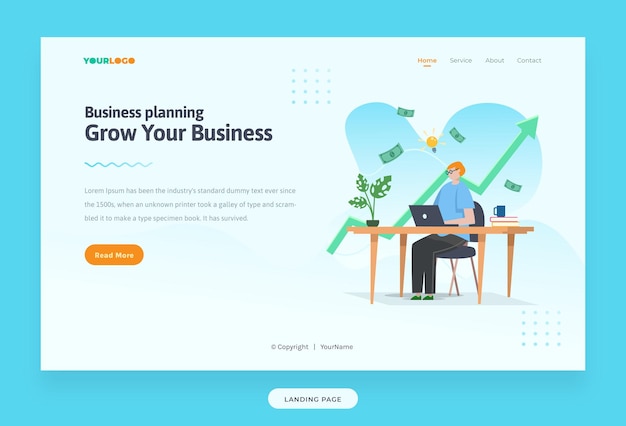 YOURLOGO

Home Service About Contact

Business planning
Grow Your Business

Lorem Ipsum has been the industry's standard dummy text ever since the 1500s, when an unknown printer took a galley of type and scrambled it to make a type specimen book. It has survived.

Read More

© Copyright | YourName

LANDING PAGE