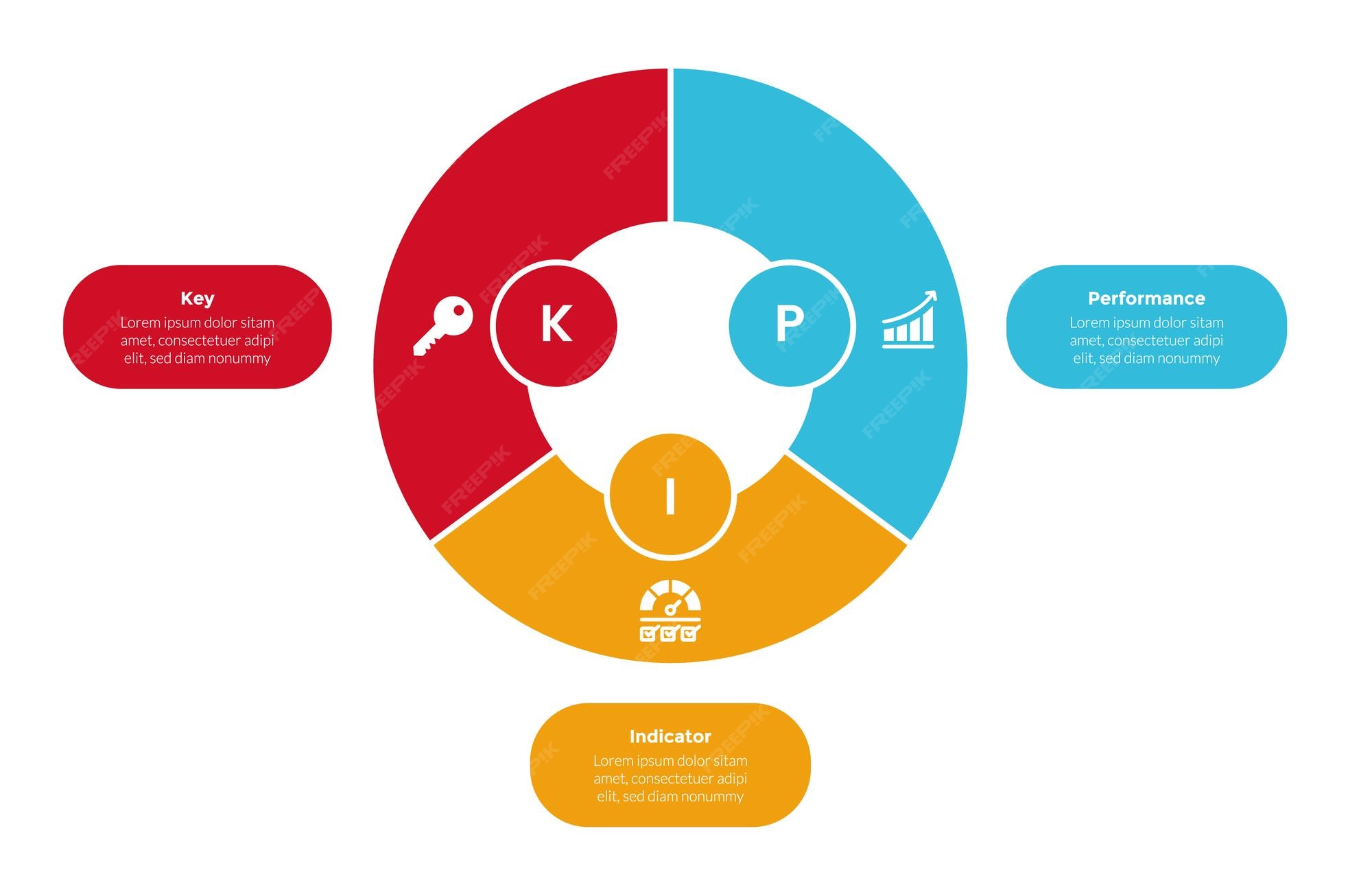 Key
Lorem ipsum dolor sitam amet, consectetuer adipi elit, sed diam nonummy

K

P

Performance
Lorem ipsum dolor sitam amet, consectetuer adipi elit, sed diam nonummy

I

Indicator
Lorem ipsum dolor sitam amet, consectetuer adipi elit, sed diam nonummy

FREEPIK