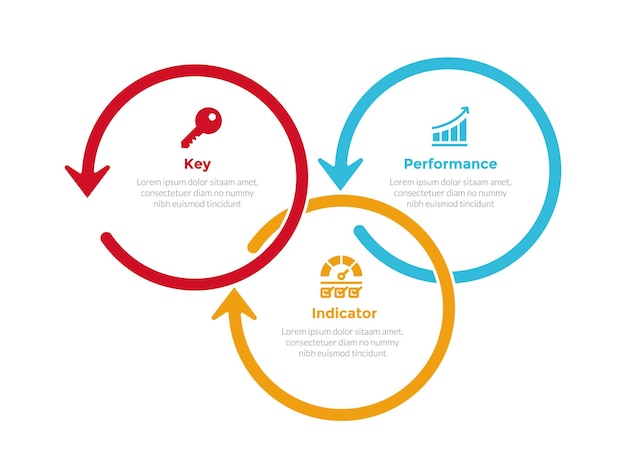 Key

Lorem ipsum dolor sitaam amet, consectetuer diam no nummy nibh euismod tincidunt

Performance

Lorem ipsum dolor sitaam amet, consectetuer diam no nummy nibh euismod tincidunt

Indicator

Lorem ipsum dolor sitaam amet, consectetuer diam no nummy nibh euismod tincidunt