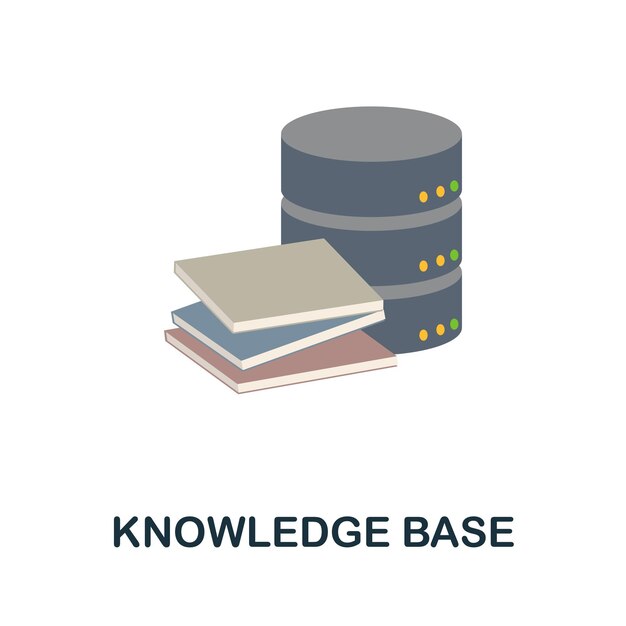 KNOWLEDGE BASE