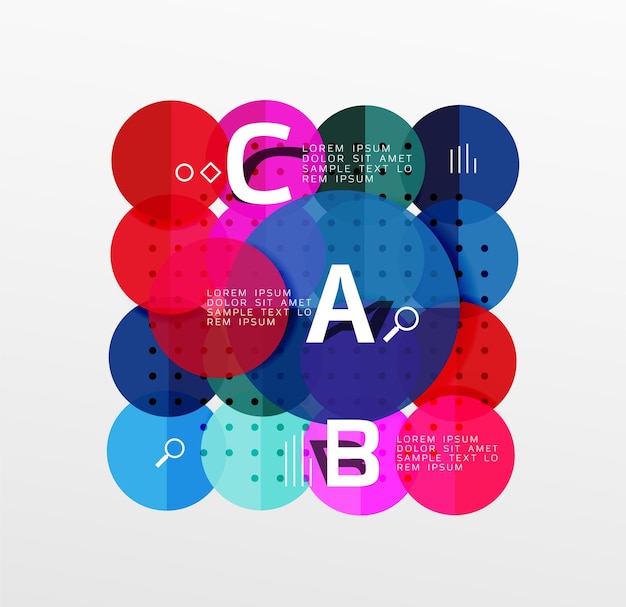 C

LOREM IPSUM DOLOR SIT AMET SAMPLE TEXT LO REM IPSUM

LOREM IPSUM DOLOR SIT AMET SAMPLE TEXT LO REM IPSUM

A

B

LOREM IPSUM DOLOR SIT AMET SAMPLE TEXT LO REM IPSUM