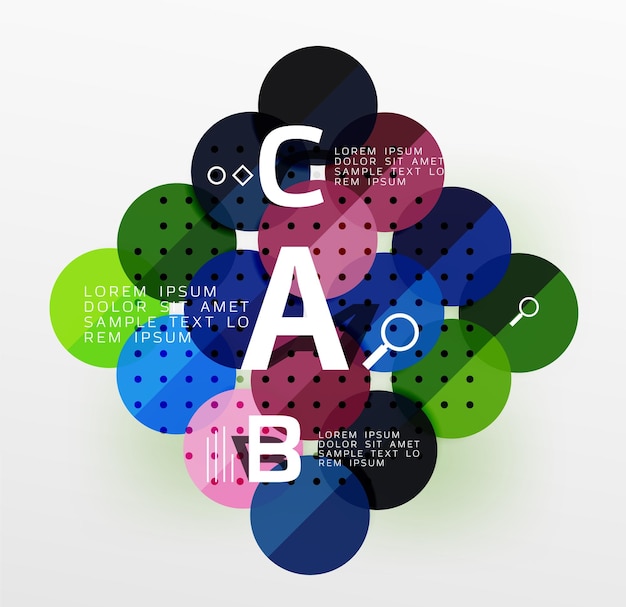 C

LOREM IPSUM DOLOR SIT AMET SAMPLE TEXT LO REM IPSUM

LOREM IPSUM DOLOR SIT AMET SAMPLE TEXT LO REM IPSUM

A

B

LOREM IPSUM DOLOR SIT AMET SAMPLE TEXT LO REM IPSUM