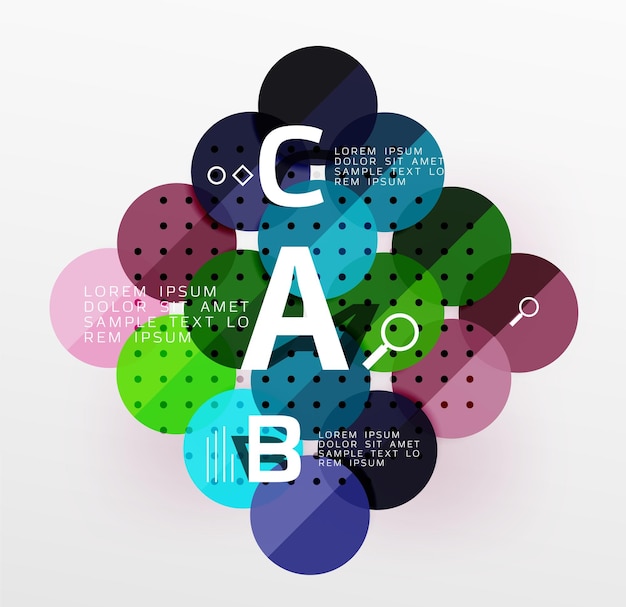 C

LOREM IPSUM
DOLOR SIT AMET
SAMPLE TEXT LO
REM IPSUM

LOREM IPSUM
DOLOR SIT AMET
SAMPLE TEXT LO
REM IPSUM

A

B

LOREM IPSUM
DOLOR SIT AMET
SAMPLE TEXT LO
REM IPSUM