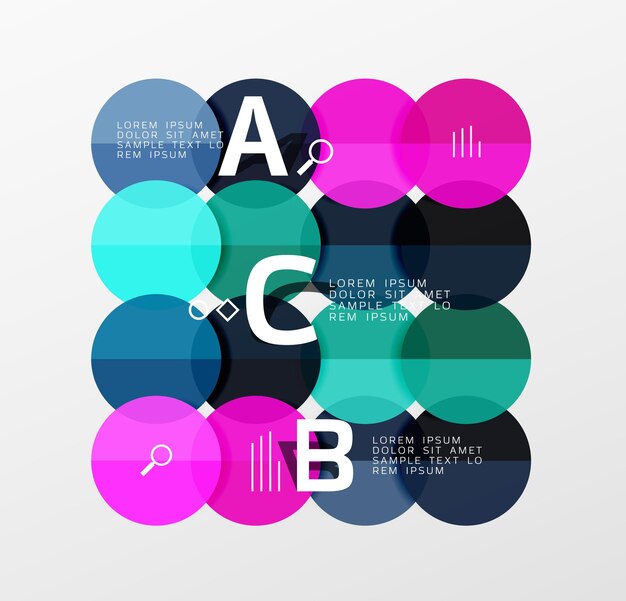 LOREM IPSUM
DOLOR SIT AMET
SAMPLE TEXT LO
REM IPSUM

A

C

LOREM IPSUM
DOLOR SIT AMET
SAMPLE TEXT LO
REM IPSUM

B

LOREM IPSUM
DOLOR SIT AMET
SAMPLE TEXT LO
REM IPSUM