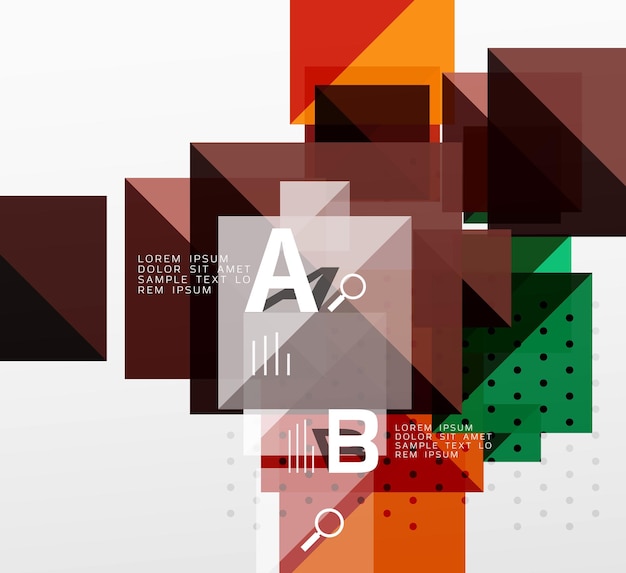 LOREM IPSUM
DOLOR SIT AMET
SAMPLE TEXT LO
REM IPSUM

A

B

LOREM IPSUM
DOLOR SIT AMET
SAMPLE TEXT LO
REM IPSUM