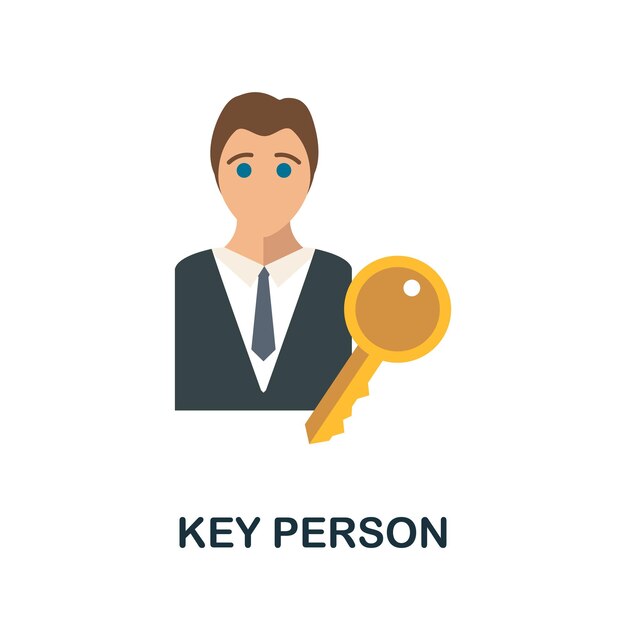 KEY PERSON