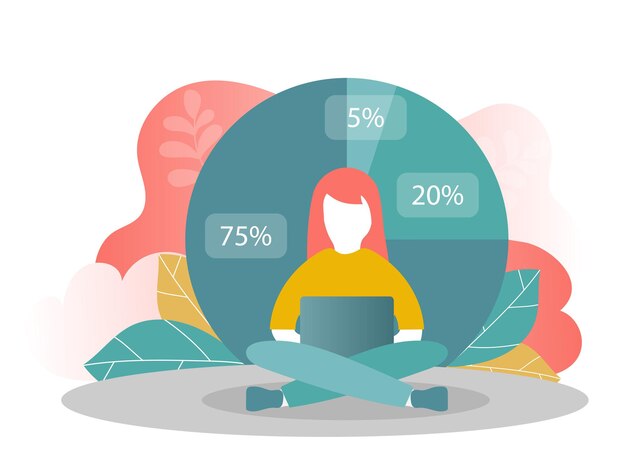 5%

20%

75%