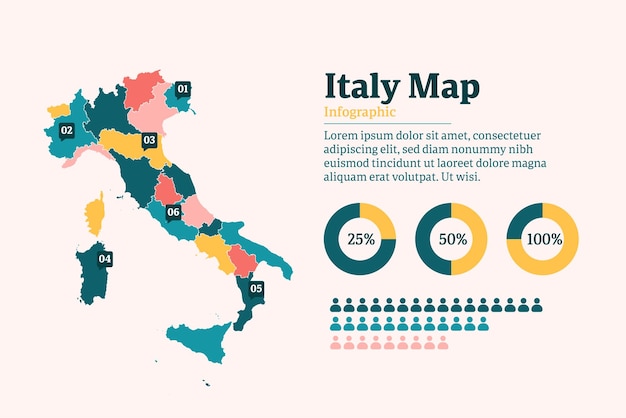 01

02

03

06

04

05

Italy Map

Infographic

Lorem ipsum dolor sit amet, consectetuer adipiscing elit, sed diam nonummy nibh euismod tincidunt ut laoreet dolore magna aliquam erat volutpat. Ut wisi.

25%

50%

100%