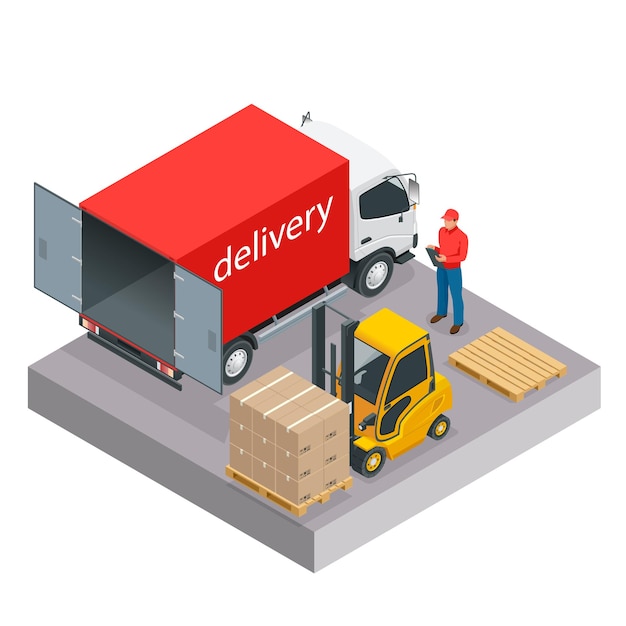 delivery