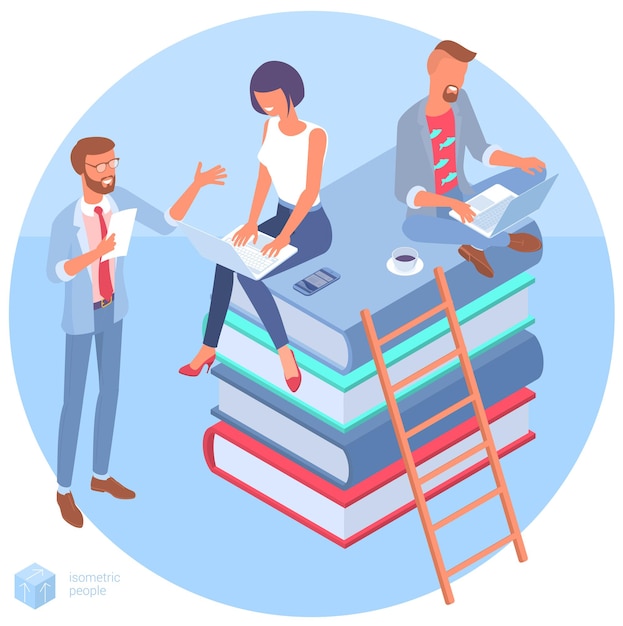 isometric people