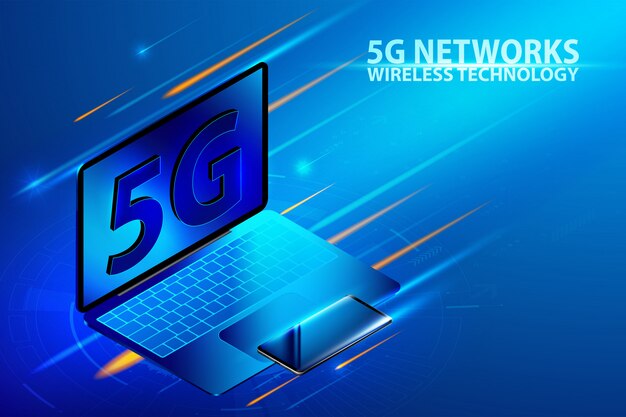 5G NETWORKS
WIRELESS TECHNOLOGY

5G