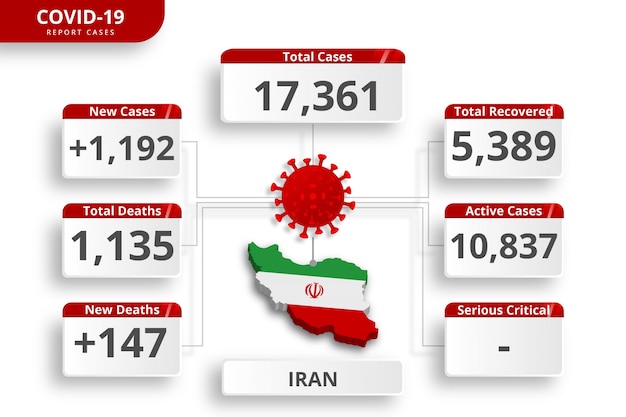 COVID-19
REPORT CASES

Total Cases
17,361

New Cases
+1,192

Total Deaths
1,135

New Deaths
+147

Total Recovered
5,389

Active Cases
10,837

Serious Critical
-

IRAN