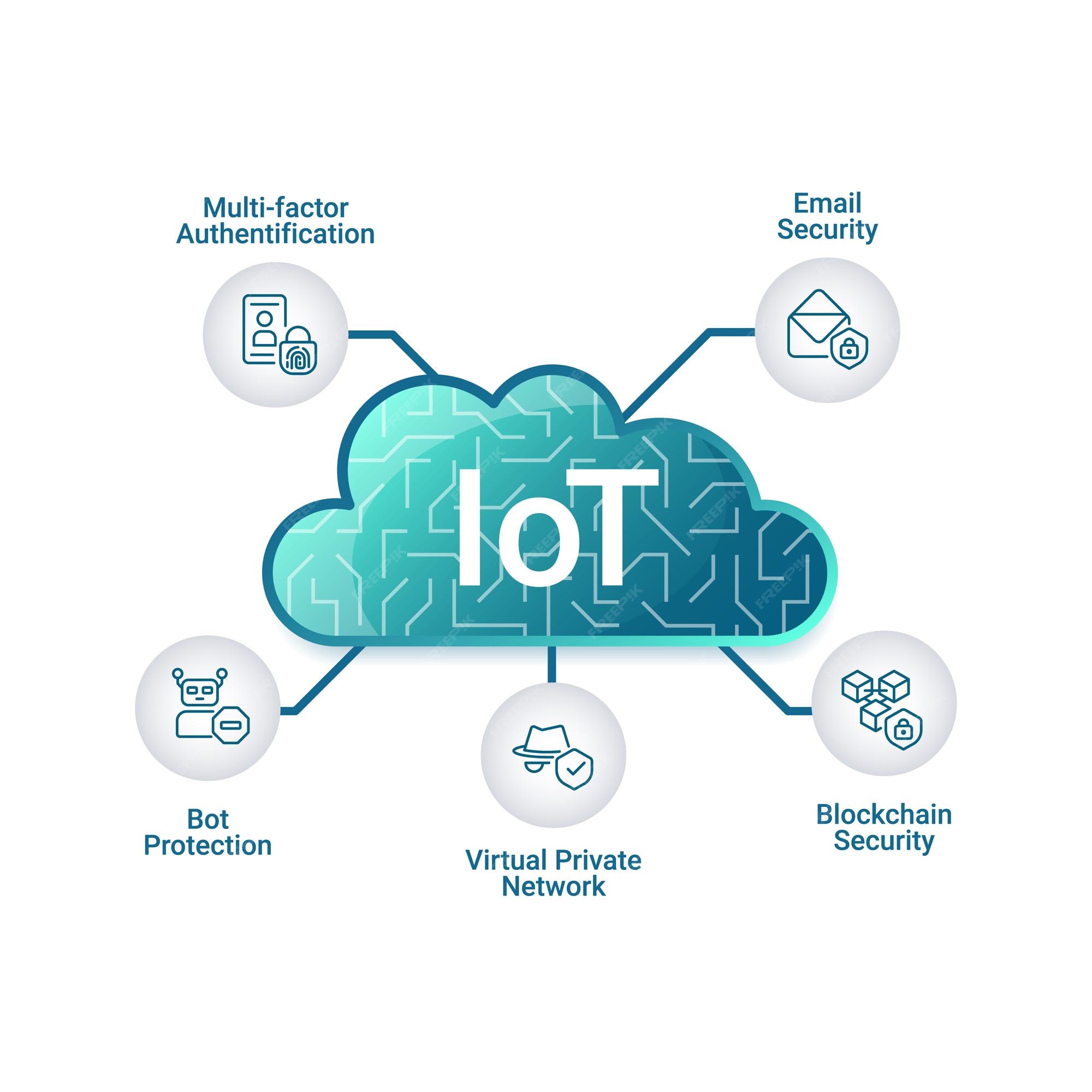 Multi-factor Authentification

Email Security

IoT

Bot Protection

Virtual Private Network

Blockchain Security

FREEPIK