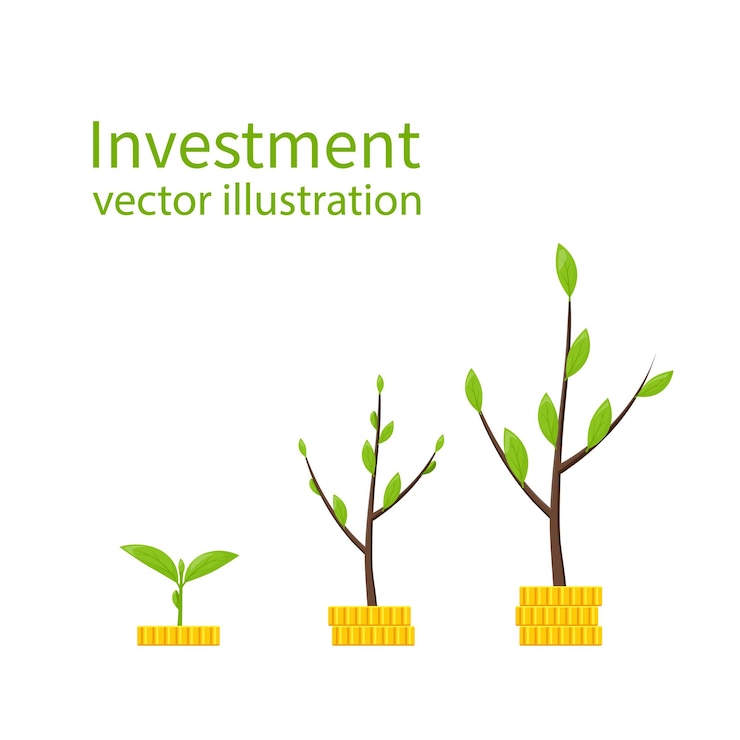 Investment
vector illustration