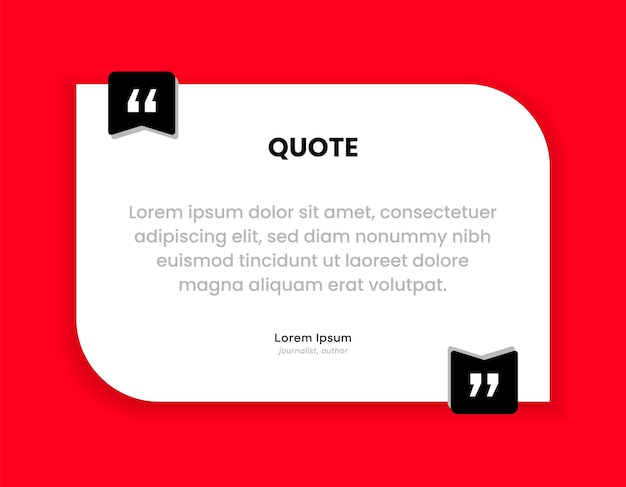 “

QUOTE

Lorem ipsum dolor sit amet, consectetuer adipiscing elit, sed diam nonummy nibh euismod tincidunt ut laoreet dolore magna aliquam erat volutpat.

Lorem Ipsum
journalist, author

”