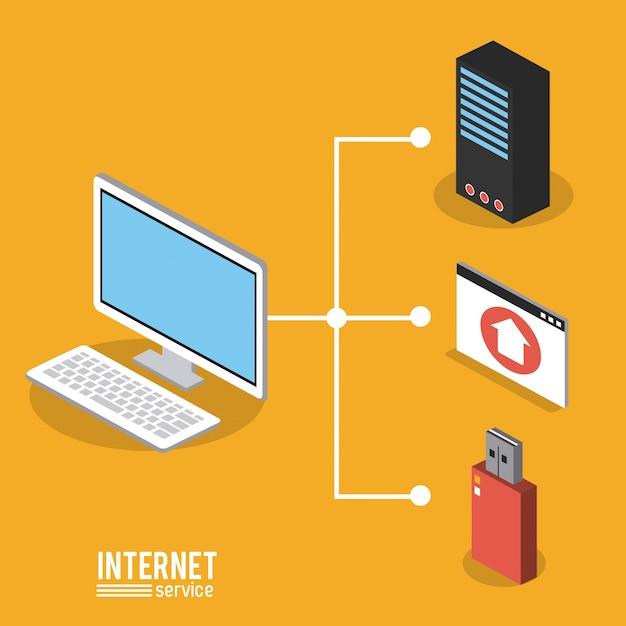 INTERNET
service