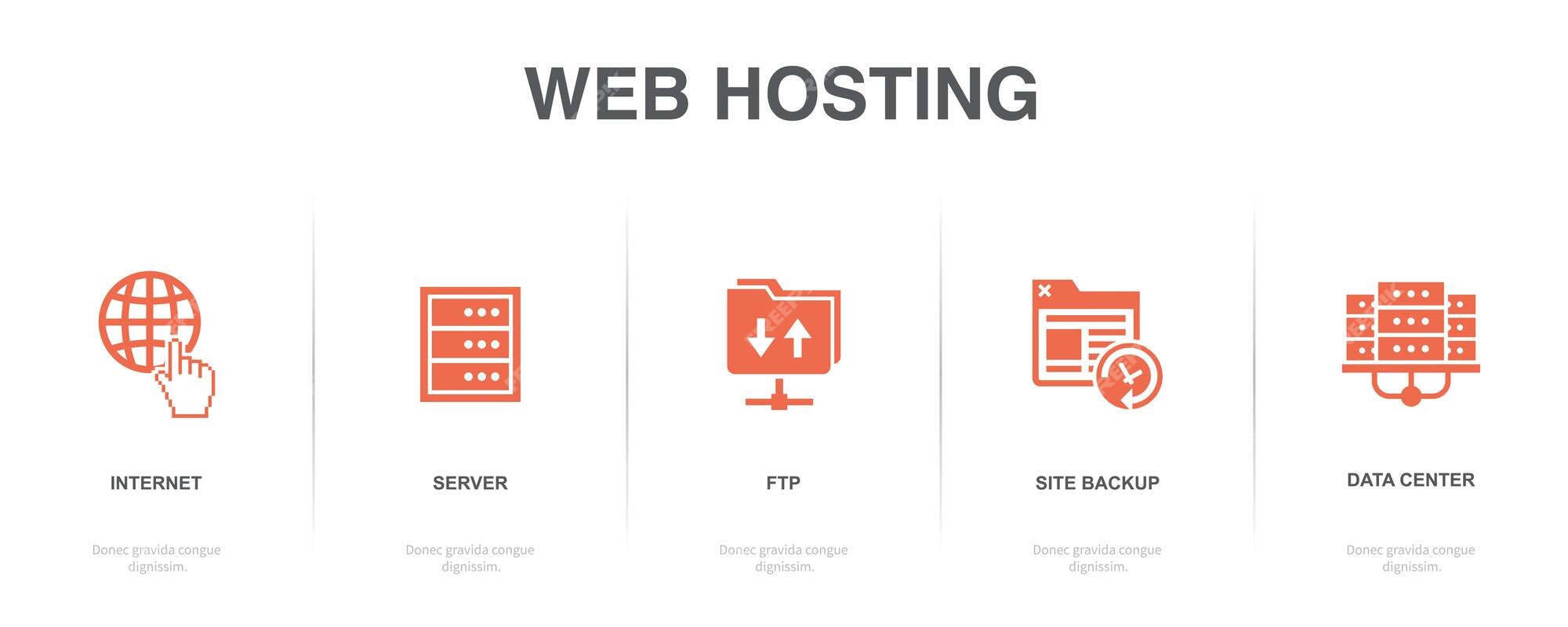 WEB HOSTING

INTERNET

Donec gravida congue dignissim.

SERVER

Donec gravida congue dignissim.

FTP

Donec gravida congue dignissim.

SITE BACKUP

Donec gravida congue dignissim.

DATA CENTER

Donec gravida congue dignissim.