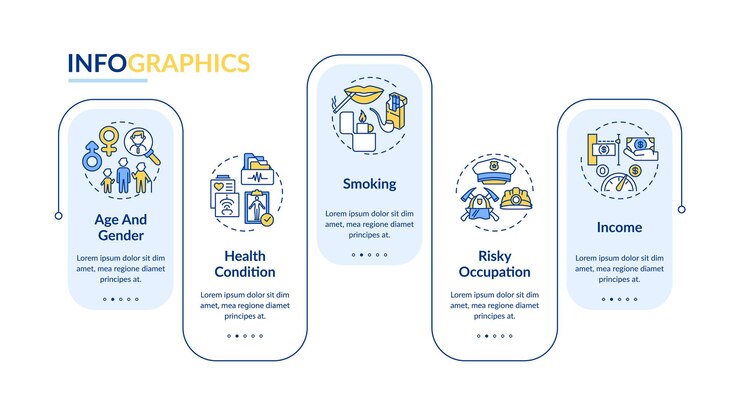 INFOGRAPHICS

Age And Gender

Lorem ipsum dolor sit dim amet, mea regione diamet principes at.

Health Condition

Lorem ipsum dolor sit dim amet, mea regione diamet principes at.

Smoking

Lorem ipsum dolor sit dim amet, mea regione diamet principes at.

Risky Occupation

Lorem ipsum dolor sit dim amet, mea regione diamet principes at.

Income

Lorem ipsum dolor sit dim amet, mea regione diamet principes at.