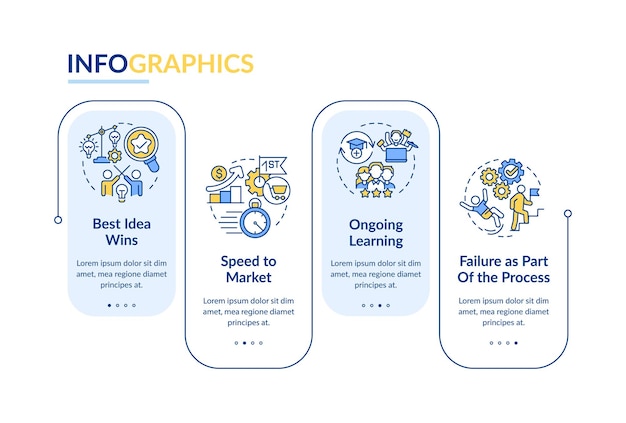 INFOGRAPHICS

Best Idea Wins

Lorem ipsum dolor sit dim amet, mea regione diamet principes at.

1ST

Speed to Market

Lorem ipsum dolor sit dim amet, mea regione diamet principes at.

Ongoing Learning

Lorem ipsum dolor sit dim amet, mea regione diamet principes at.

Failure as Part Of the Process

Lorem ipsum dolor sit dim amet, mea regione diamet principes at.