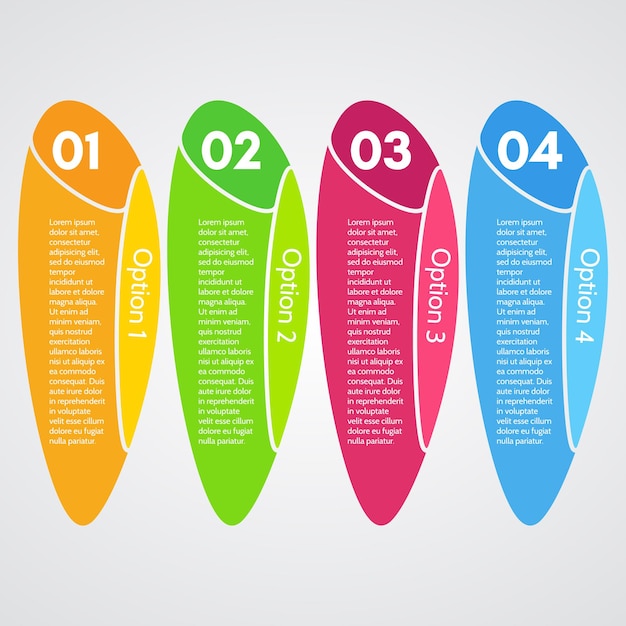 01

Lorem ipsum dolor sit amet, consectetur adipisicing elit, sed do eiusmod tempor incididunt ut labore et dolore magna aliqua. Ut enim ad minim veniam, quis nostrud exercitation ullamco laboris nisi ut aliquip ex ea commodo consequat. Duis aute irure dolor in reprehenderit in voluptate velit esse cillum dolore eu fugiat nulla pariatur.

Option 1

02

Lorem ipsum dolor sit amet, consectetur adipisicing elit, sed do eiusmod tempor incididunt ut labore et dolore magna aliqua. Ut enim ad minim veniam, quis nostrud exercitation ullamco laboris nisi ut aliquip ex ea commodo consequat. Duis aute irure dolor in reprehenderit in voluptate velit esse cillum dolore eu fugiat nulla pariatur.

Option 2

03

Lorem ipsum dolor sit amet, consectetur adipisicing elit, sed do eiusmod tempor incididunt ut labore et dolore magna aliqua. Ut enim ad minim veniam, quis nostrud exercitation ullamco laboris nisi ut aliquip ex ea commodo consequat. Duis aute irure dolor in reprehenderit in voluptate velit esse cillum dolore eu fugiat nulla pariatur.

Option 3

04

Lorem ipsum dolor sit amet, consectetur adipisicing elit, sed do eiusmod tempor incididunt ut labore et dolore magna aliqua. Ut enim ad minim veniam, quis nostrud exercitation ullamco laboris nisi ut aliquip ex ea commodo consequat. Duis aute irure dolor in reprehenderit in voluptate velit esse cillum dolore eu fugiat nulla pariatur.

Option 4