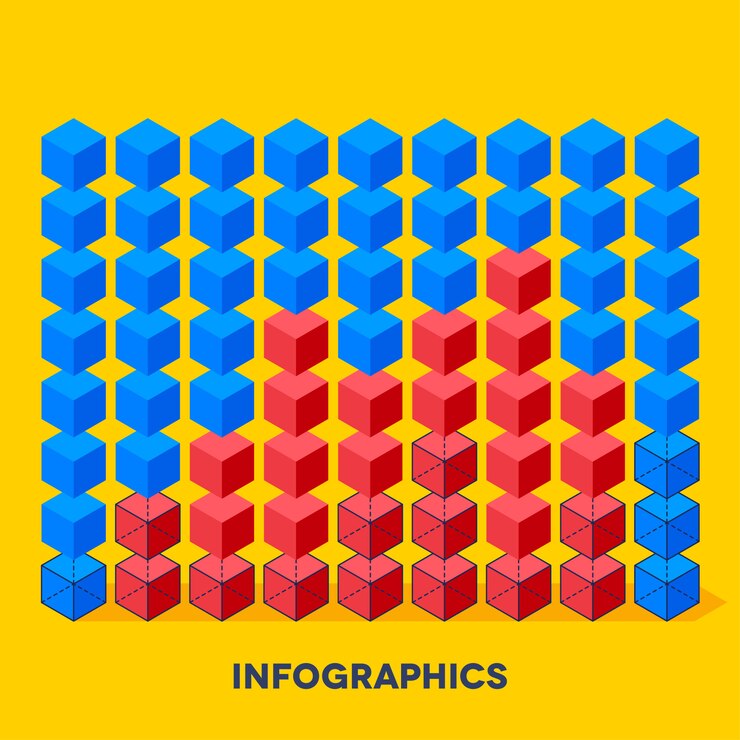 INFOGRAPHICS