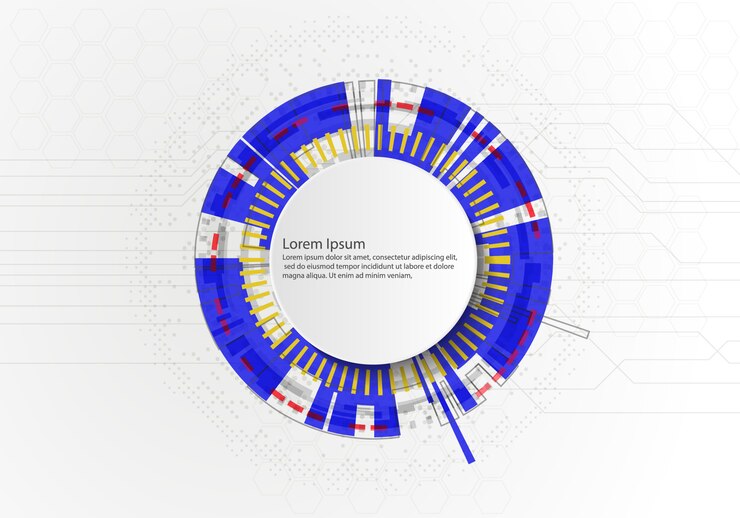 Lorem Ipsum

Lorem ipsum dolor sit amet, consectetur adipiscing elit, sed do eiusmod tempor incididunt ut labore et dolore magna aliqua. Ut enim ad minim veniam,