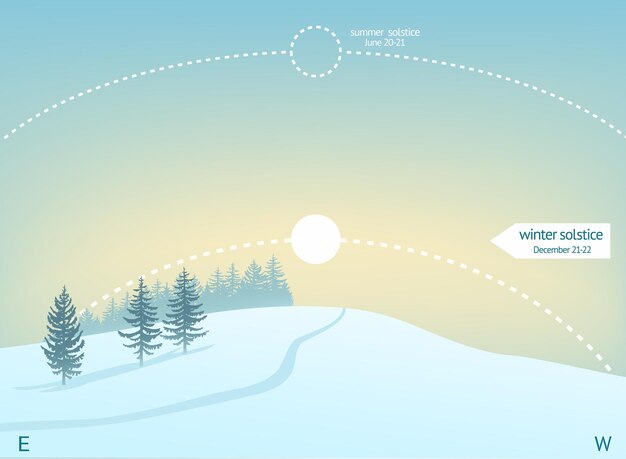 summer solstice
June 20-21

winter solstice
December 21-22

E

W