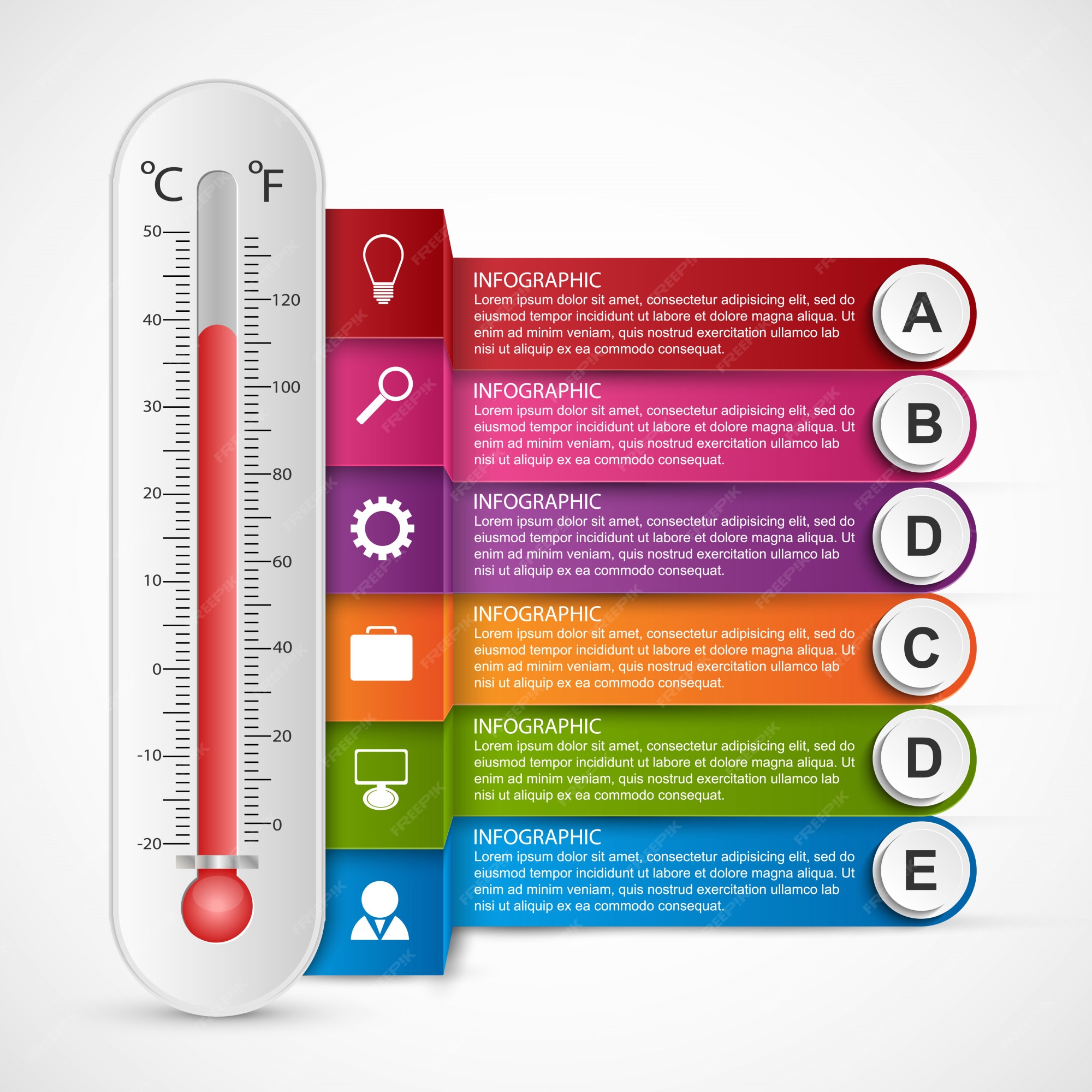 °C °F

50
40
30
20
10
0
-10
-20

120
100
80
60
40
20
0

INFOGRAPHIC
Lorem ipsum dolor sit amet, consectetur adipisicing elit, sed do eiusmod tempor incididunt ut labore et dolore magna aliqua. Ut enim ad minim veniam, quis nostrud exercitation ullamco lab nisi ut aliquip ex ea commodo consequat.
A

INFOGRAPHIC
Lorem ipsum dolor sit amet, consectetur adipisicing elit, sed do eiusmod tempor incididunt ut labore et dolore magna aliqua. Ut enim ad minim veniam, quis nostrud exercitation ullamco lab nisi ut aliquip ex ea commodo consequat.
B

INFOGRAPHIC
Lorem ipsum dolor sit amet, consectetur adipisicing elit, sed do eiusmod tempor incididunt ut labore et dolore magna aliqua. Ut enim ad minim veniam, quis nostrud exercitation ullamco lab nisi ut aliquip ex ea commodo consequat.
D

INFOGRAPHIC
Lorem ipsum dolor sit amet, consectetur adipisicing elit, sed do eiusmod tempor incididunt ut labore et dolore magna aliqua. Ut enim ad minim veniam, quis nostrud exercitation ullamco lab nisi ut aliquip ex ea commodo consequat.
C

INFOGRAPHIC
Lorem ipsum dolor sit amet, consectetur adipisicing elit, sed do eiusmod tempor incididunt ut labore et dolore magna aliqua. Ut enim ad minim veniam, quis nostrud exercitation ullamco lab nisi ut aliquip ex ea commodo consequat.
D

INFOGRAPHIC
Lorem ipsum dolor sit amet, consectetur adipisicing elit, sed do eiusmod tempor incididunt ut labore et dolore magna aliqua. Ut enim ad minim veniam, quis nostrud exercitation ullamco lab nisi ut aliquip ex ea commodo consequat.
E

FREEPIK