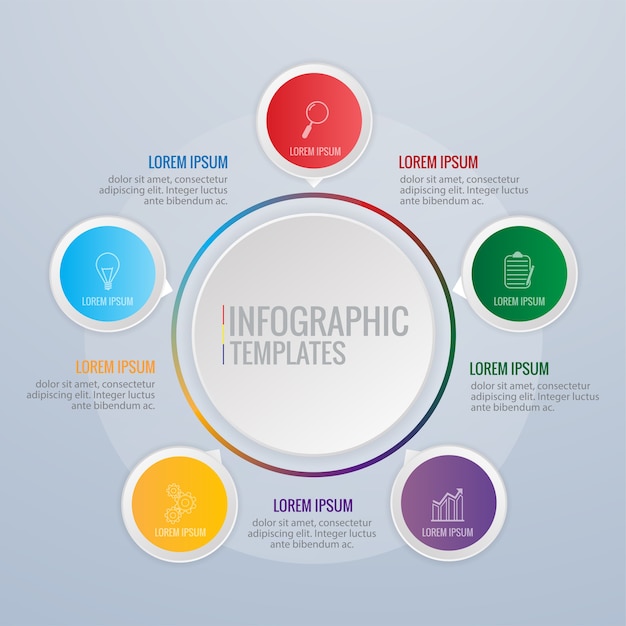 LOREM IPSUM

LOREM IPSUM
dolor sit amet, consectetur adipiscing elit. Integer luctus ante bibendum ac.

LOREM IPSUM
dolor sit amet, consectetur adipiscing elit. Integer luctus ante bibendum ac.

LOREM IPSUM

LOREM IPSUM

INFOGRAPHIC
TEMPLATES

LOREM IPSUM
dolor sit amet, consectetur adipiscing elit. Integer luctus ante bibendum ac.

LOREM IPSUM
dolor sit amet, consectetur adipiscing elit. Integer luctus ante bibendum ac.

LOREM IPSUM

LOREM IPSUM
dolor sit amet, consectetur adipiscing elit. Integer luctus ante bibendum ac.

LOREM IPSUM