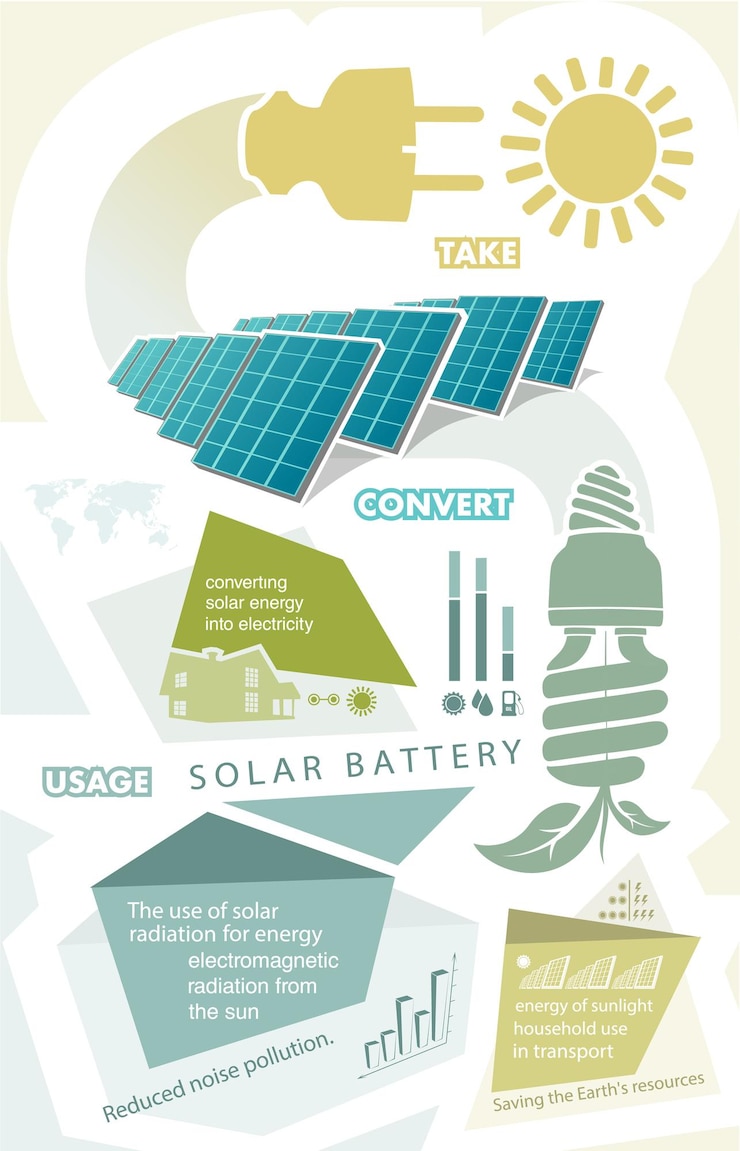 TAKE

CONVERT

converting solar energy into electricity

USAGE

SOLAR BATTERY

The use of solar radiation for energy electromagnetic radiation from the sun

Reduced noise pollution.

energy of sunlight household use in transport

Saving the Earth's resources