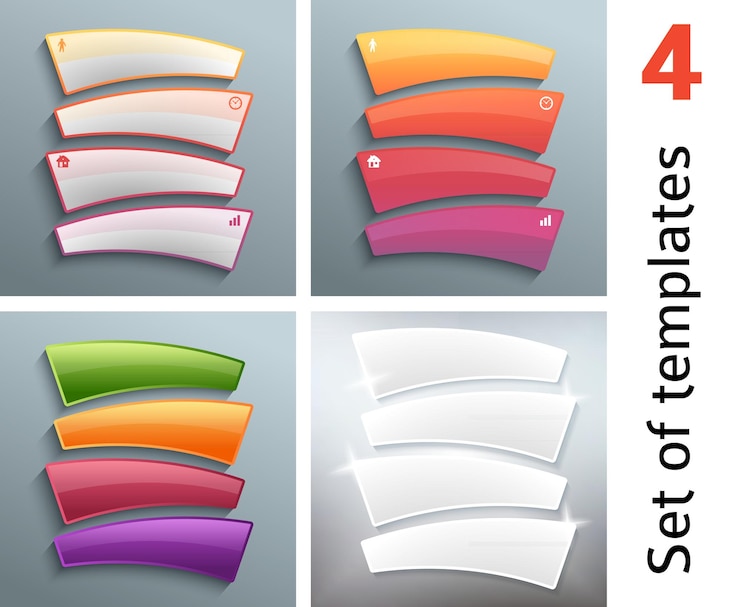 4
Set of templates