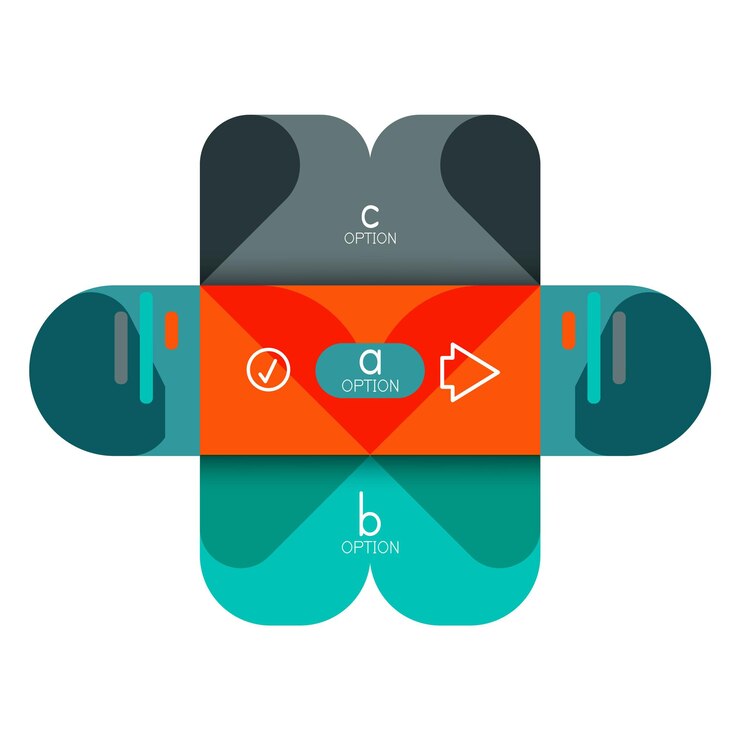 c
OPTION

a
OPTION

b
OPTION