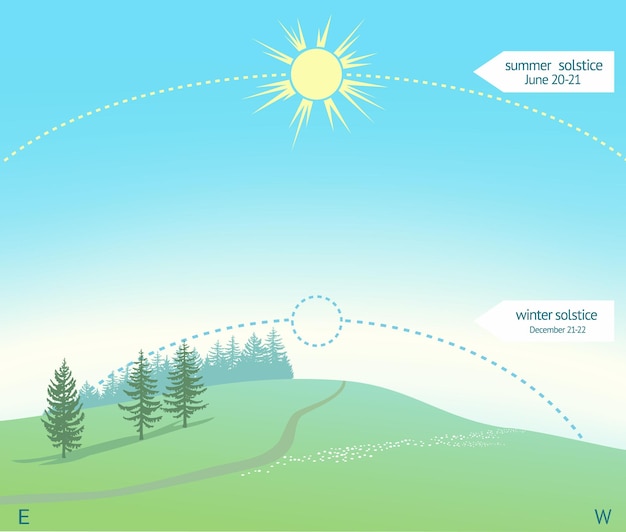 summer solstice
June 20-21

winter solstice
December 21-22

E

W