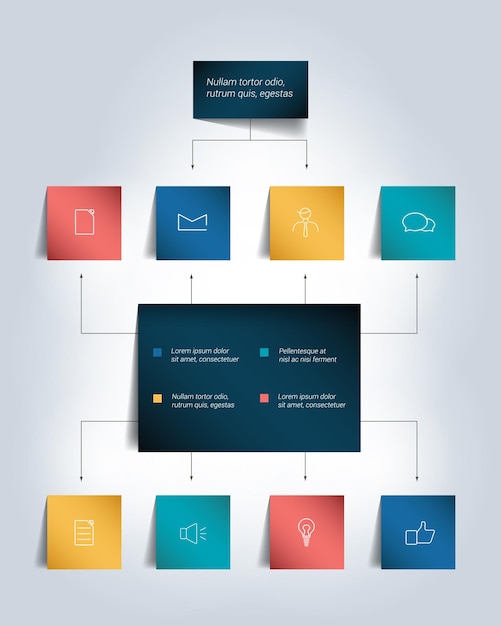 Nullam tortor odio, rutrum quis, egestas

Lorem ipsum dolor sit amet, consectetuer

Pellentesque at nisl ac nisi ferment

Nullam tortor odio, rutrum quis, egestas

Lorem ipsum dolor sit amet, consectetuer